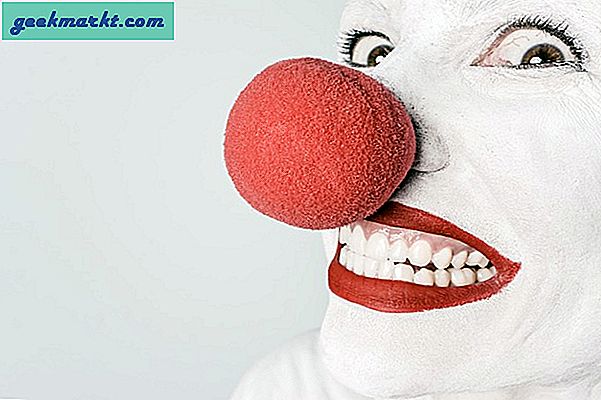 geekmarkt.com